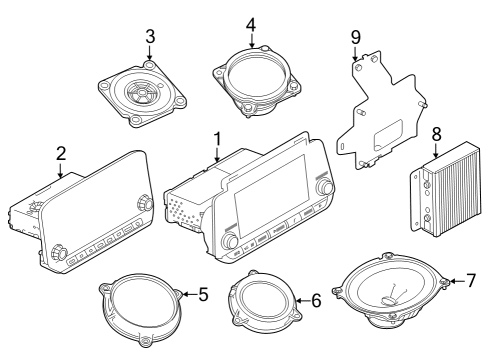 3
4
9
2
1
8
5
6
7