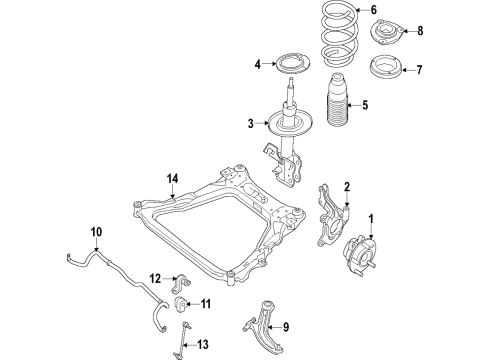 6
8
4
7
5
3
14
2
1
10
12
11
9
13