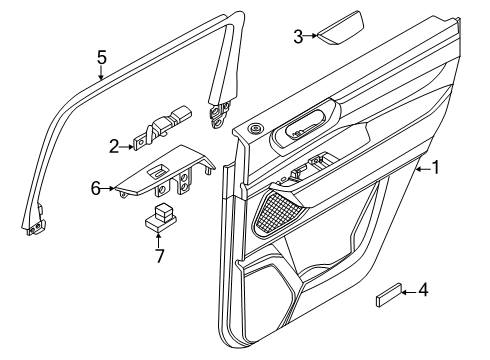 5
3
2
1
6
7
4