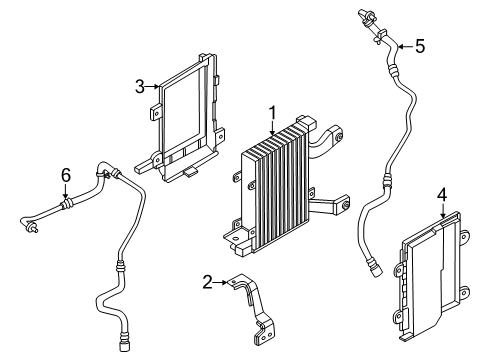 5
3
1
6
4
2