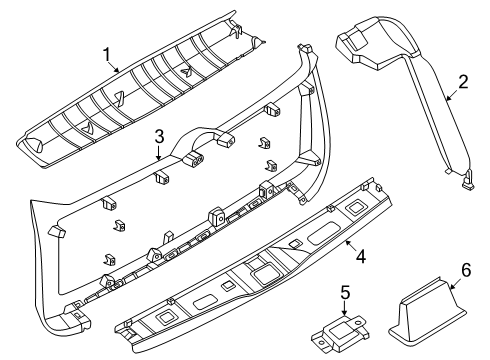 1
2
3
4
5
6