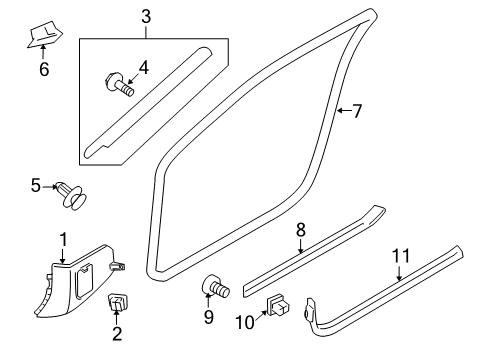 3
6
4
7
5
1
8
11
2
9
10