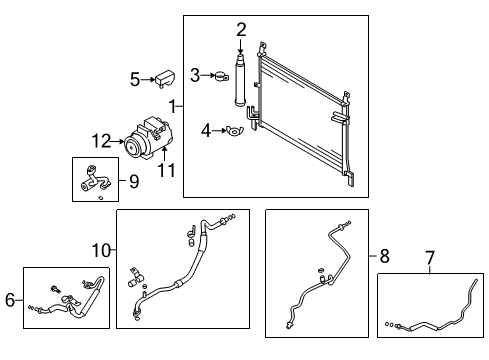 2
3
5
1
4
12
11
9
10
8
7
6