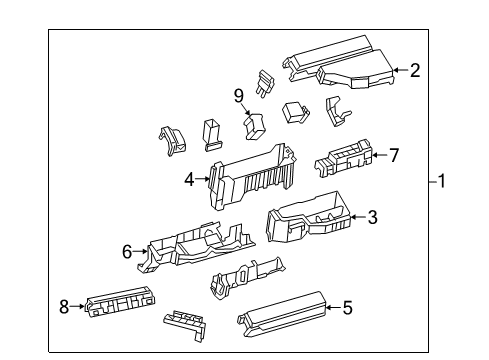 2
9
7
4
1
3
6
8
5