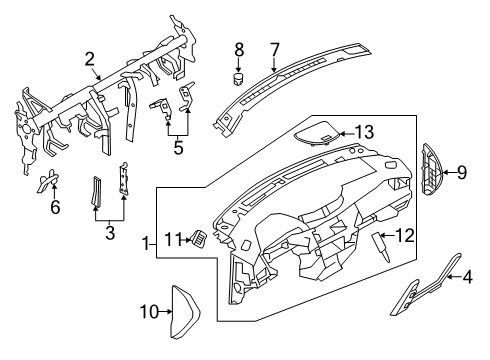 2
8
7
5
13
9
6
3
1
11
12
4
10