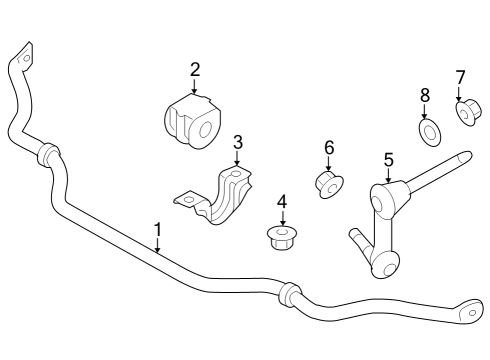 2
7
8
3
6
5
4
1