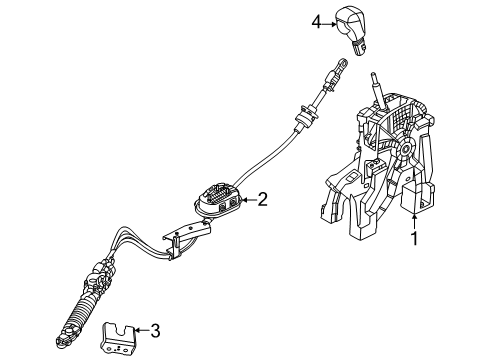 4
2
1
3