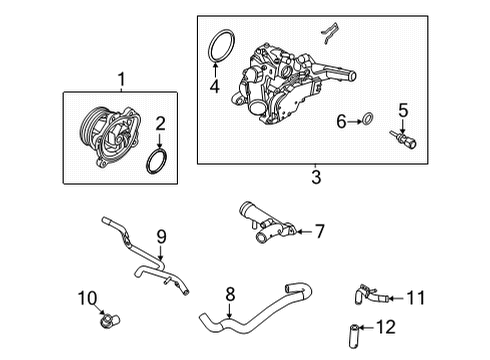 1
2
4
6
5
3
9
7
10
8
11
12