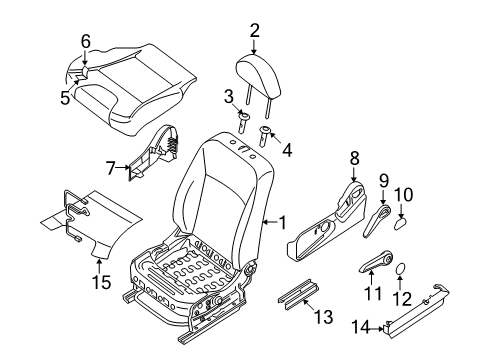 6
5
2
3
4
7
8
9
10
1
15
11
12
13
14