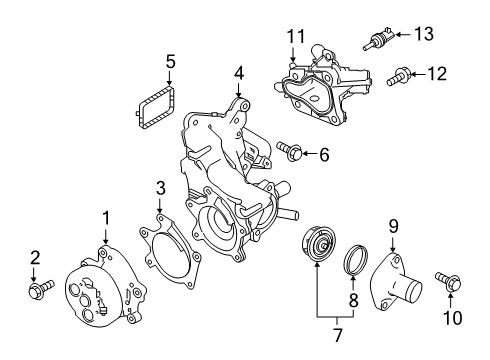 11
13
5
4
12
6
3
1
9
2
8
10
7