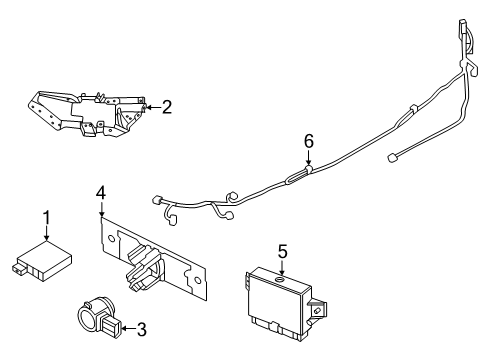 2
6
4
1
5
3