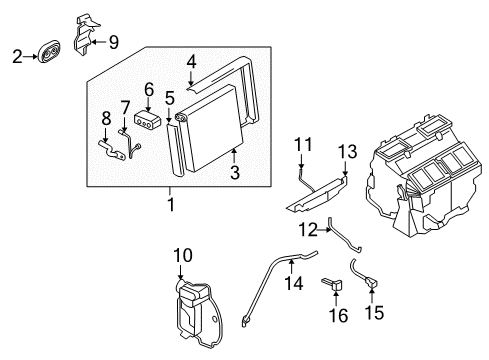 2
9
4
6
5
7
8
3
1
11
13
12
10
14
16
15