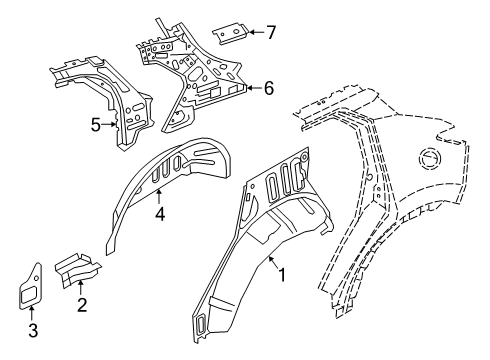 7
6
5
4
1
2
3