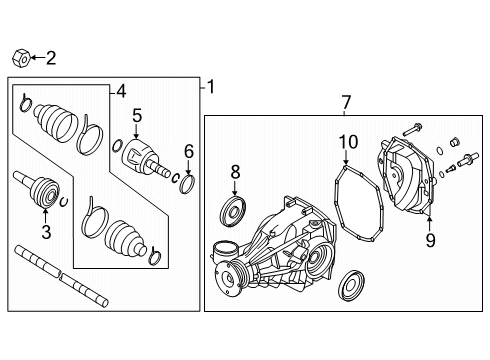 2
1
4
5
6
3
7
10
8
9