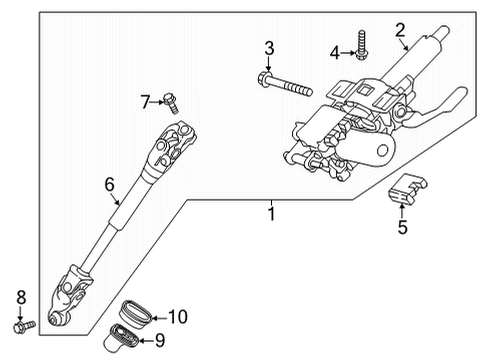 2
3
4
7
6
1
5
8
10
9