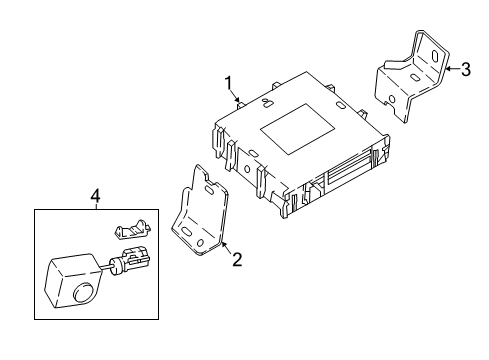 1
3
4
2