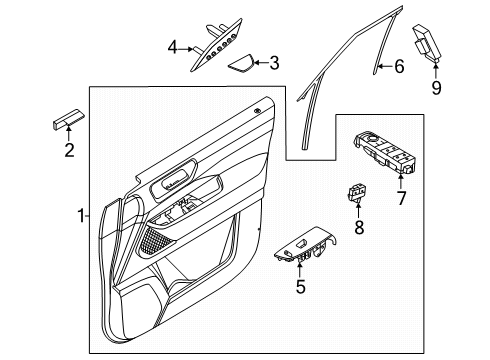 4
3
6
9
2
1
7
8
5