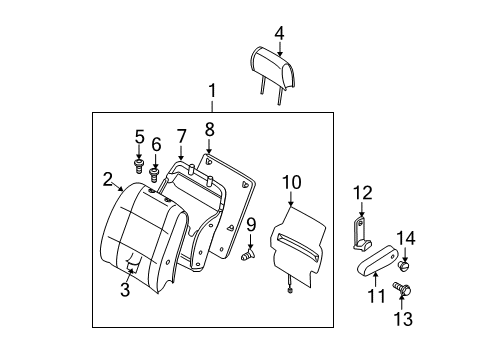 4
1
5
6
7
8
2
10
12
9
14
3
11
13