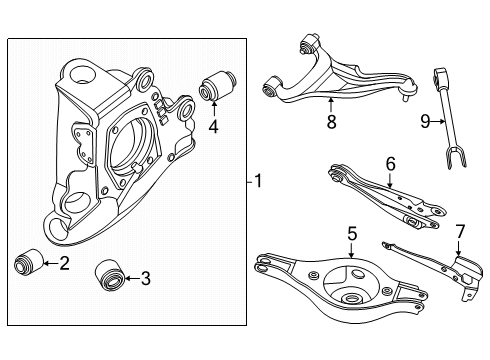 4
8
9
1
6
5
7
2
3