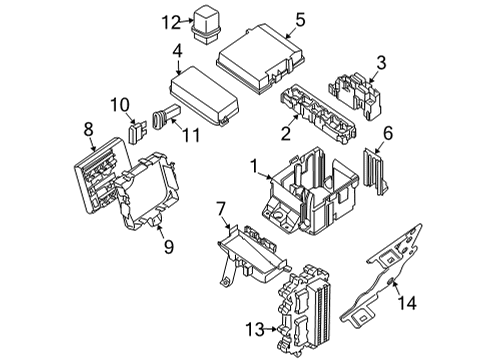 12
5
4
3
10
11
2
8
6
1
9
7
14
13