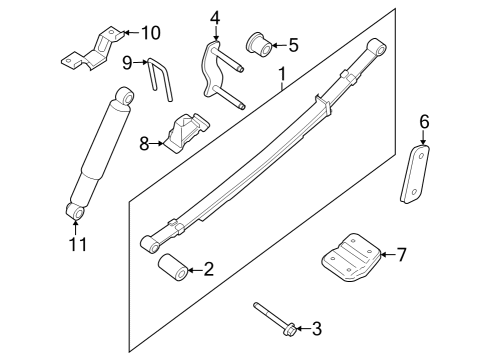 10
4
5
9
1
8
6
11
2
7
3