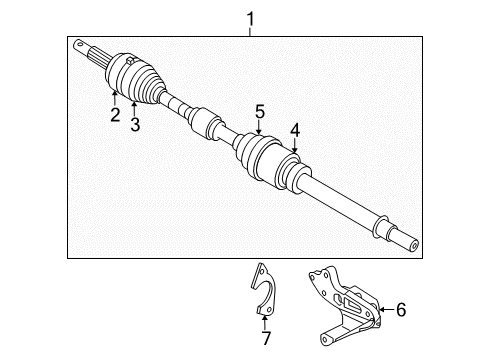 1
2
3
5
4
6
7