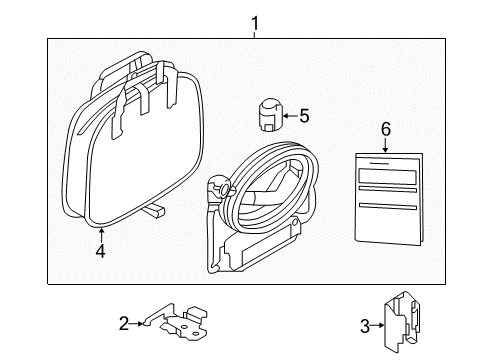 1
5
6
4
2
3