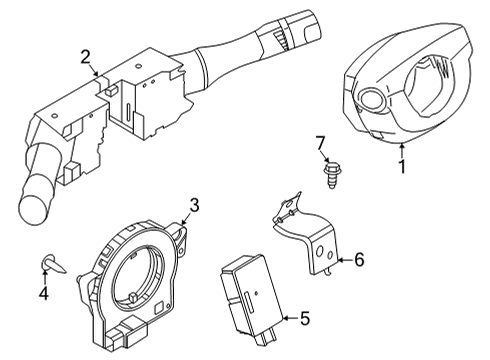 2
7
1
3
6
4
5