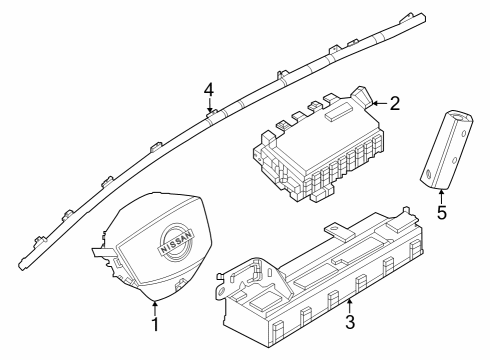 4
2
5
NISSAN
1
3