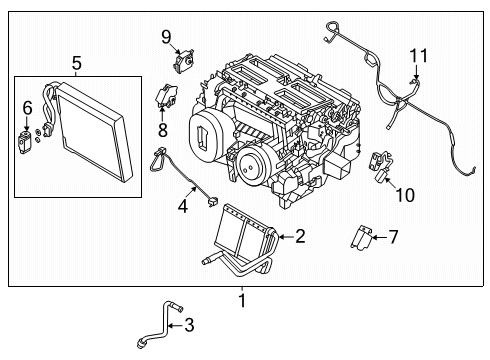 9
5
11
6
8
4
10
2
7
1
3