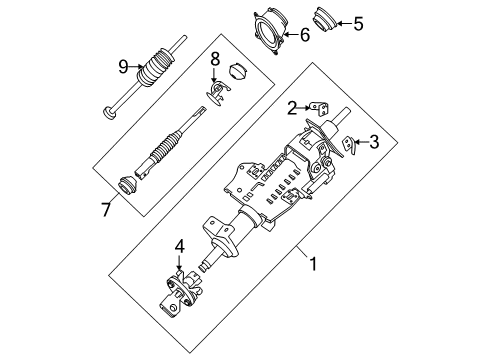 6
5
9
8
2
3
7
4
1