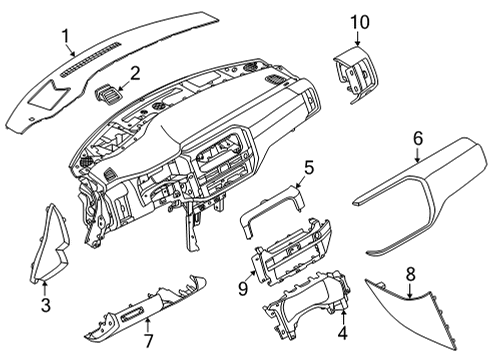 1
2
10
6
5
3
9
8
7
4