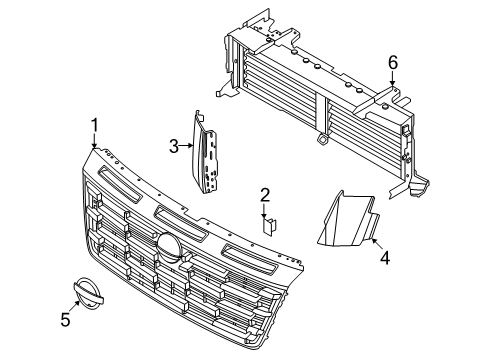 6
1
3
2
4
5