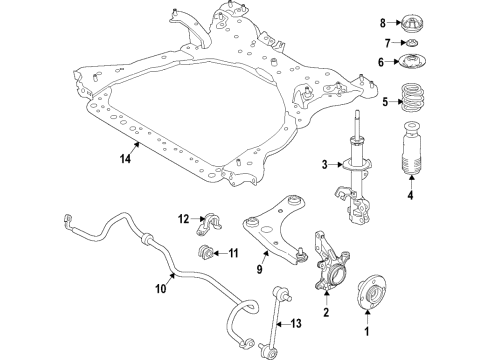 8
7
6
5
14
3
4
12
11
9
10
2
13
1