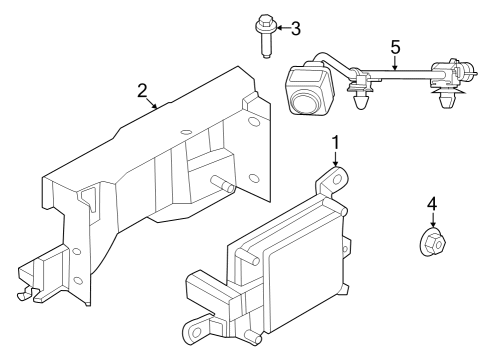 3
5
2
1
4