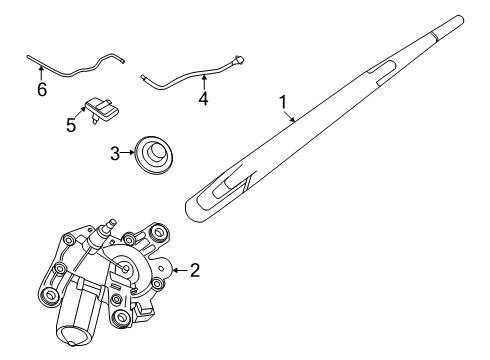 6
4
1
5
3
2