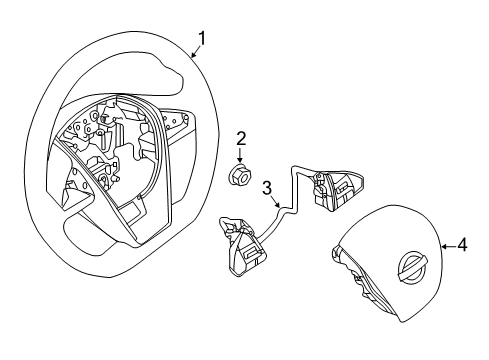 1
2
3
4