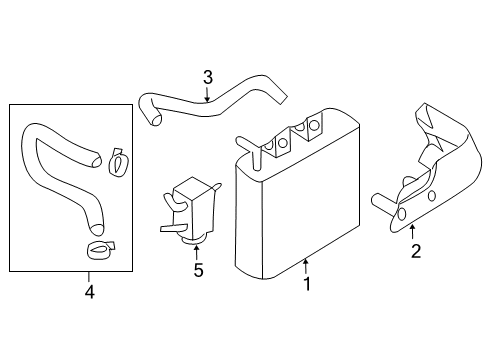 3
4
5
1
2