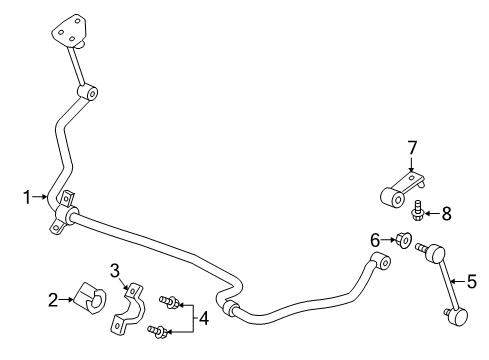 7
1
8
6
5
3
2
4