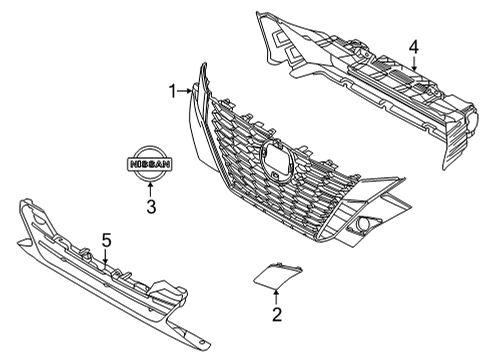 4
1
NISSAN
3
5
2