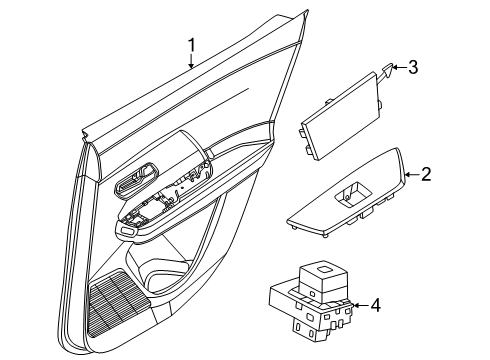 1
3
2
4