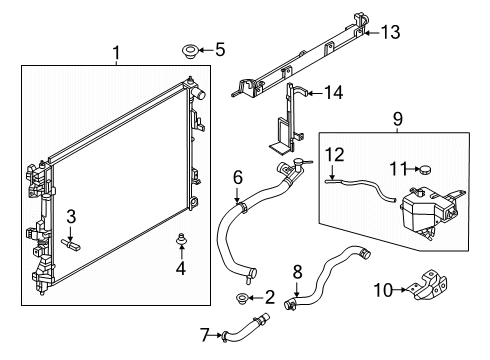 1
5
13
14
9
12
11
6
3
4
8
2
10
7