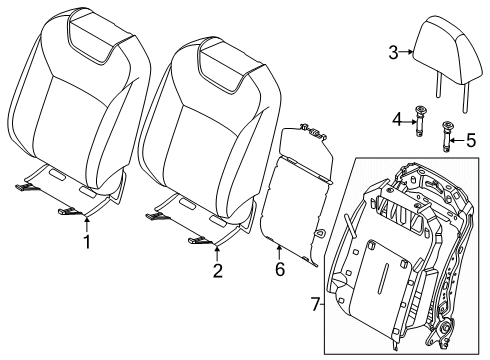 3
4
5
1
2
6
7