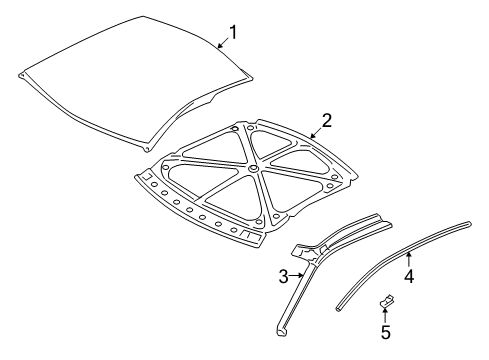 1
2
3
4
5