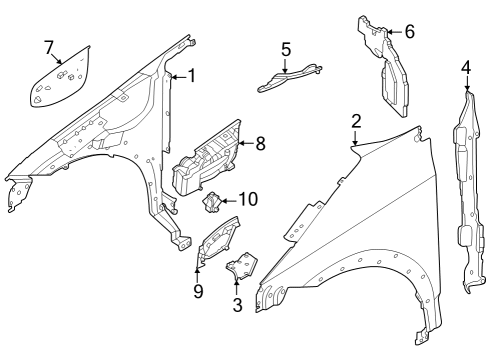 7
1
5
6
4
2
8
10
9
3