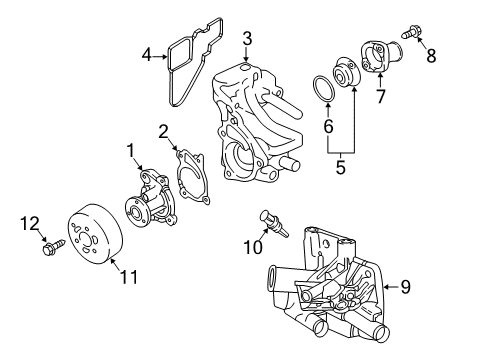 4
3
8
7
6
5
2
1
12
11
10
9