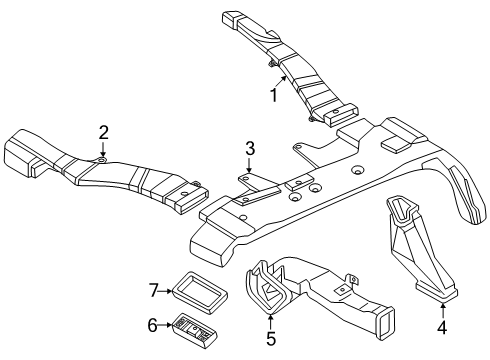 1
2
3
7
6
5
4