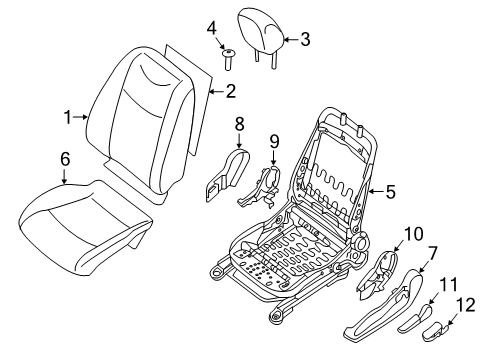 4
3
2
1
8
9
6
5
10
7
11
12