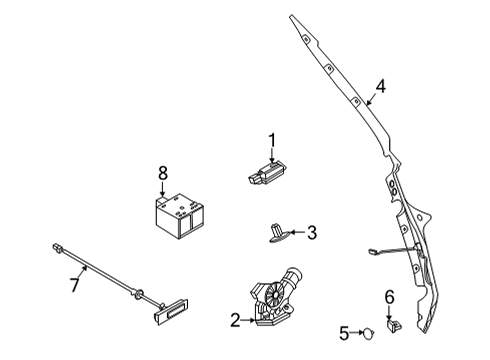 4
1
8
3
7
6
2
5