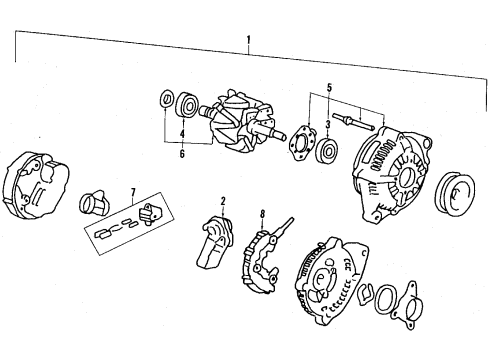 1
5
3
4
6
7
2
8